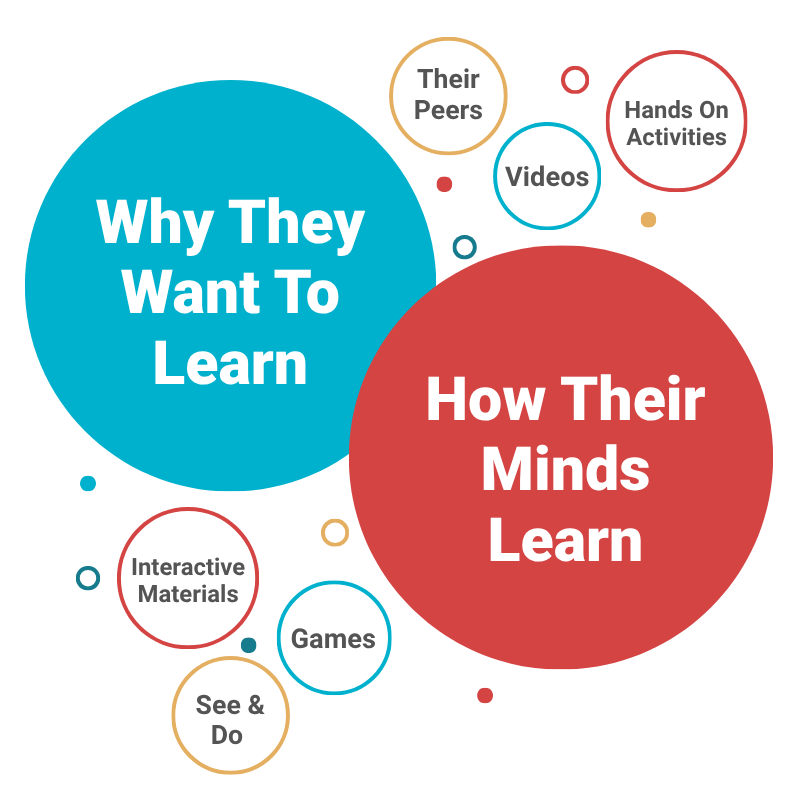 Their Peers

Hands On Activities

Videos

Why They Want To Learn

How Their Minds Learn

Interactive Materials

Games

See & Do